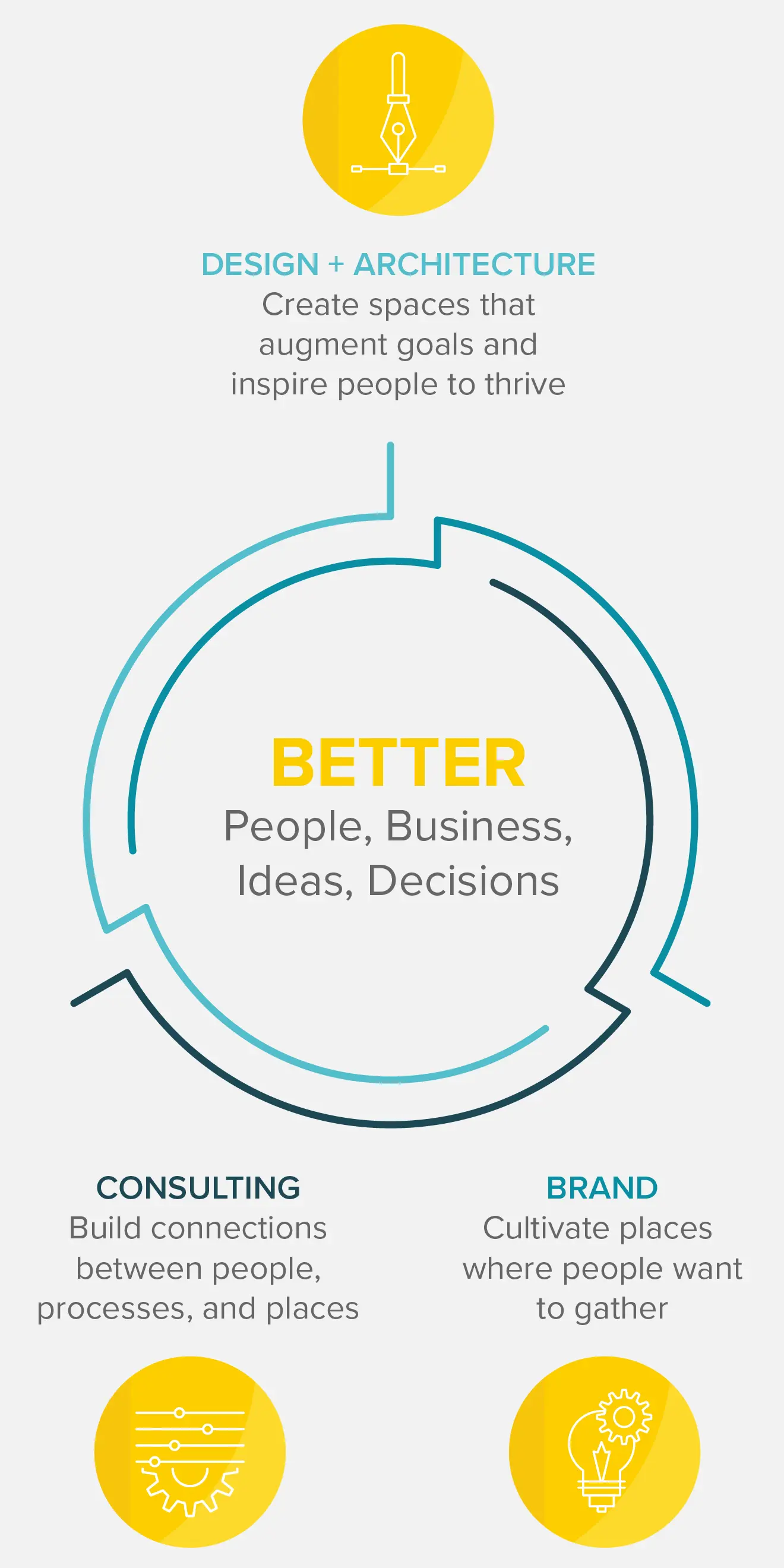 DESIGN + ARCHITECTURE
Create spaces that augment goals and inspire people to thrive

BETTER
People, Business, Ideas, Decisions

CONSULTING
Build connections between people, processes, and places

BRAND
Cultivate places where people want to gather