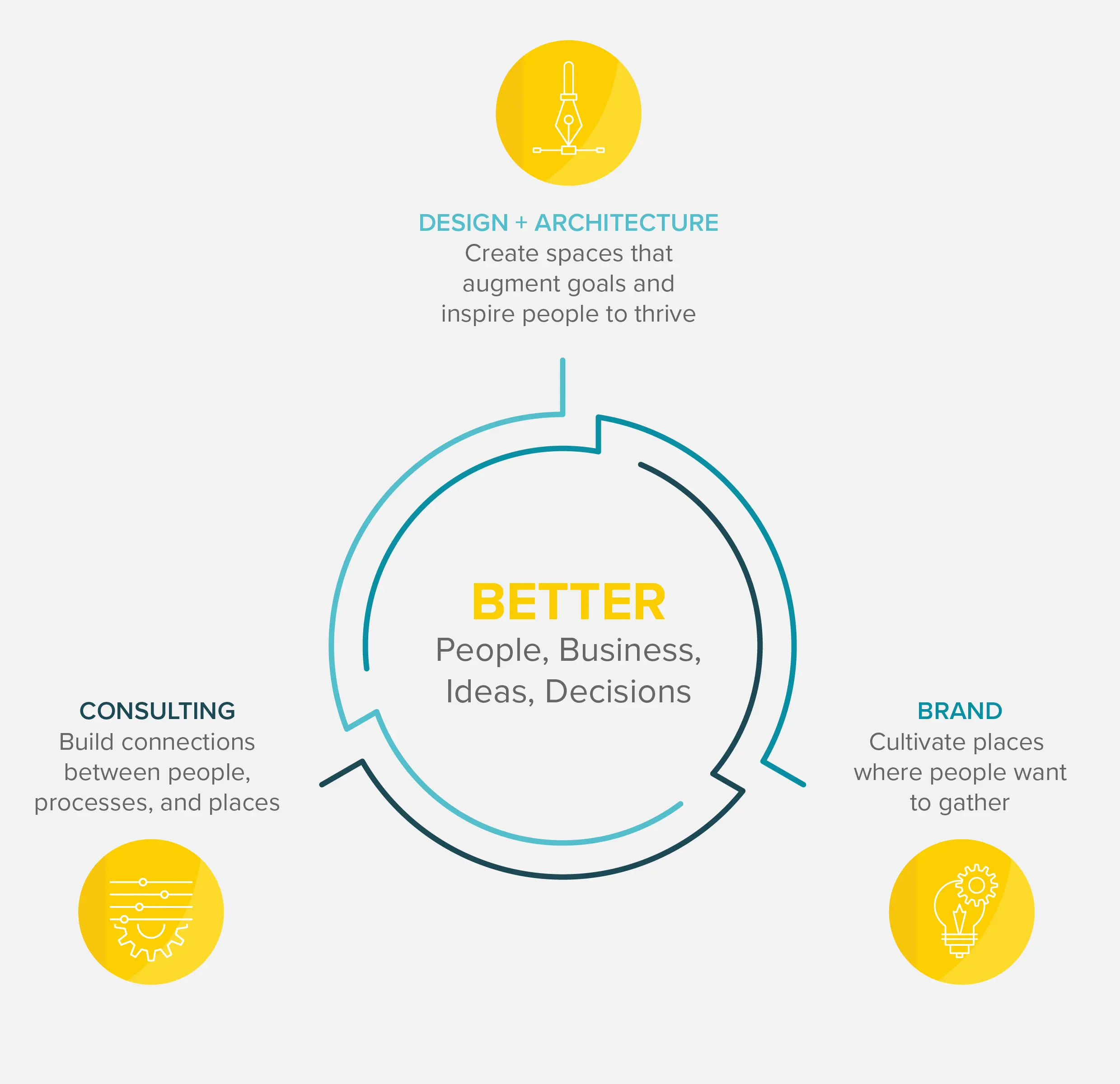 DESIGN + ARCHITECTURE
Create spaces that augment goals and inspire people to thrive

BETTER
People, Business, Ideas, Decisions

CONSULTING
Build connections between people, processes, and places

BRAND
Cultivate places where people want to gather